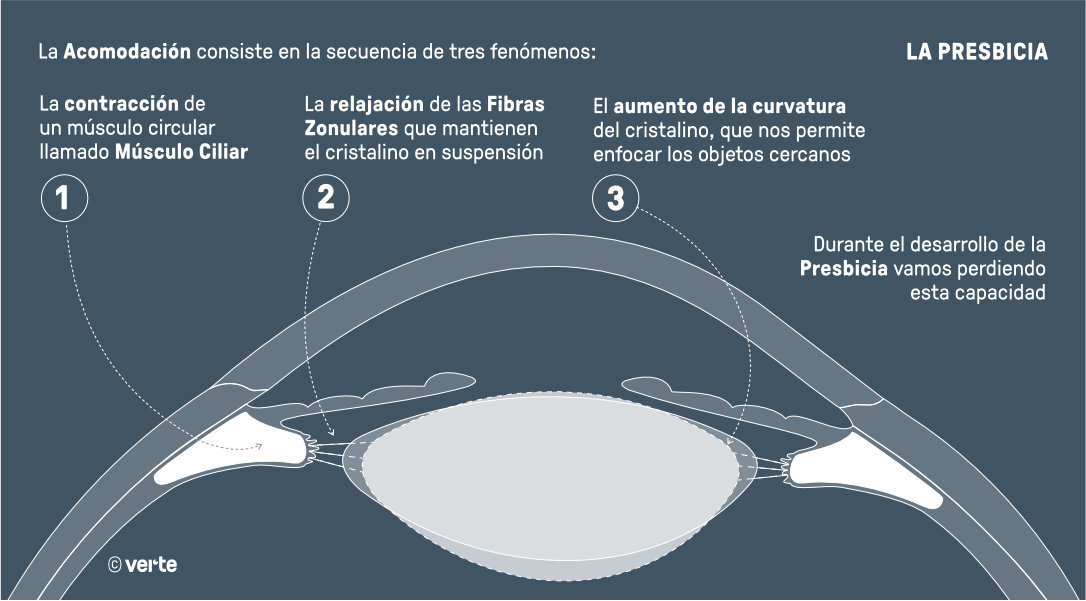 La Acomodación consiste en la secuencia de tres fenómenos:

LA PRESBICIA

La contracción de un músculo circular llamado Músculo Ciliar

1

La relajación de las Fibras Zonulares que mantienen el cristalino en suspensión

2

El aumento de la curvatura del cristalino, que nos permite enfocar los objetos cercanos

3

Durante el desarrollo de la Presbicia vamos perdiendo esta capacidad

© verte