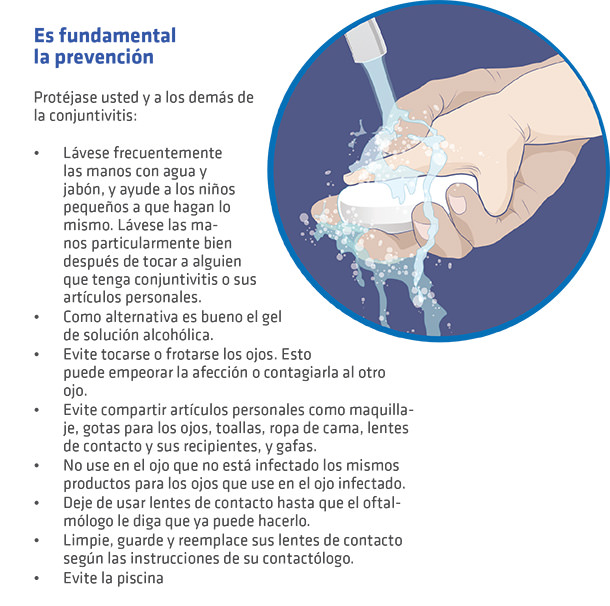 Es fundamental la prevención

Protéjase usted y a los demás de la conjuntivitis:

• Lávese frecuentemente las manos con agua y jabón, y ayude a los niños pequeños a que hagan lo mismo. Lávese las manos particularmente bien después de tocar a alguien que tenga conjuntivitis o sus artículos personales.
• Como alternativa es bueno el gel de solución alcohólica.
• Evite tocarse o frotarse los ojos. Esto puede empeorar la afección o contagiarla al otro ojo.
• Evite compartir artículos personales como maquillaje, gotas para los ojos, toallas, ropa de cama, lentes de contacto y sus recipientes, y gafas.
• No use en el ojo que no está infectado los mismos productos para los ojos que use en el ojo infectado.
• Deje de usar lentes de contacto hasta que el oftalmólogo le diga que ya puede hacerlo.
• Limpie, guarde y reemplace sus lentes de contacto según las instrucciones de su contactólogo.
• Evite la piscina